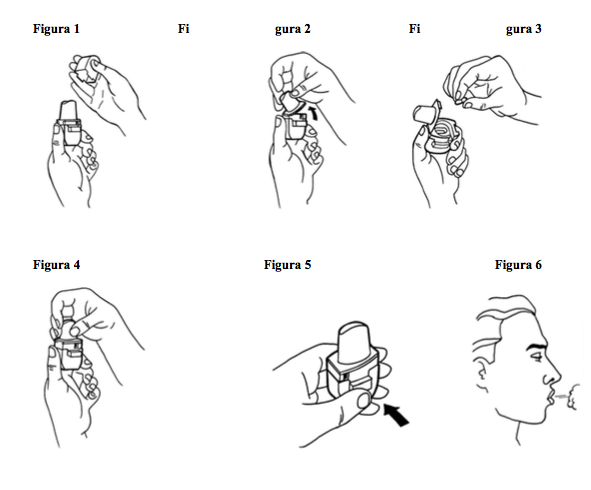 Figura 1 Fi gura 2 Fi gura 3

Figura 4 Figura 5 Figura 6